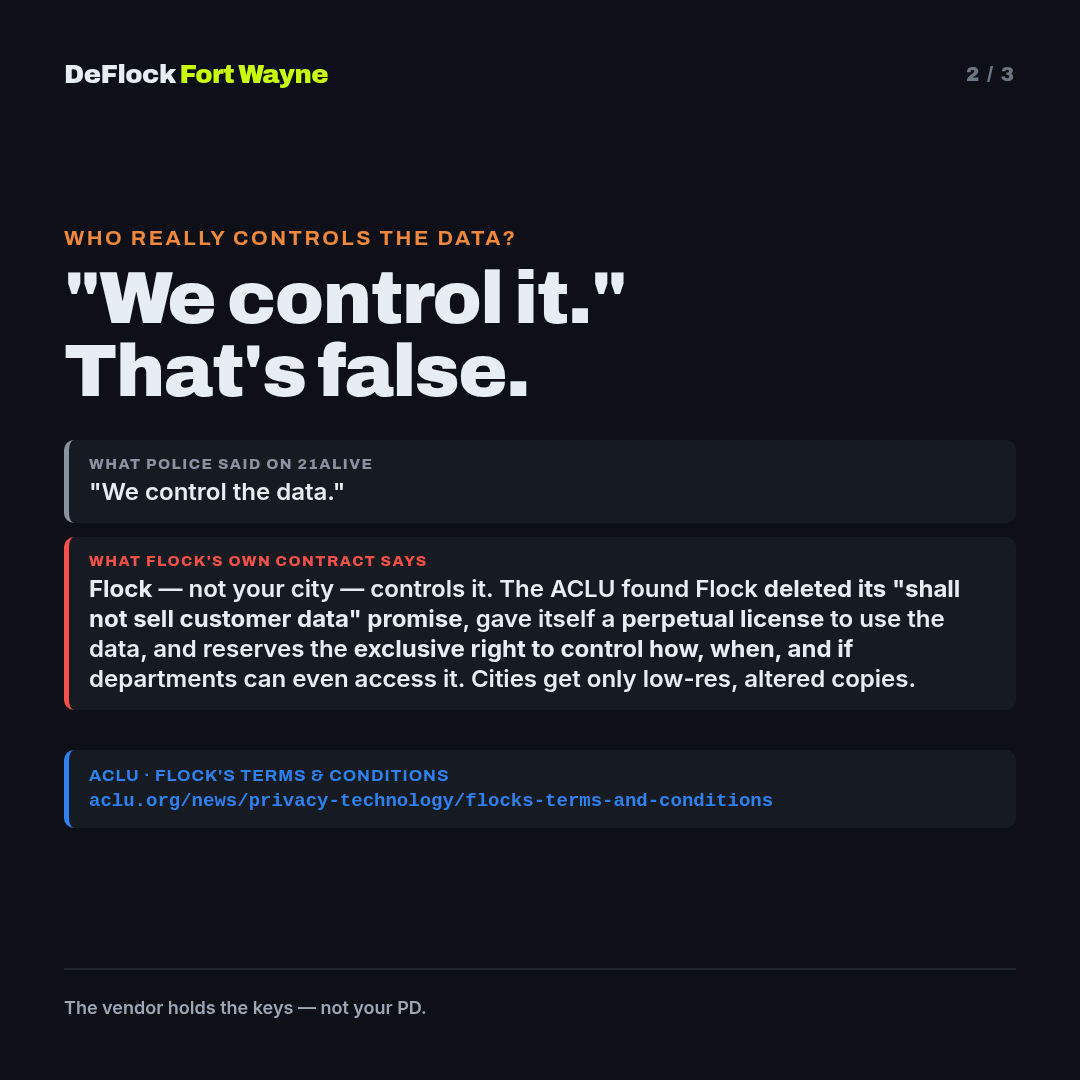 DeFlock Fort Wayne

2 / 3

WHO REALLY CONTROLS THE DATA?

"We control it." That's false.

WHAT POLICE SAID ON 21ALIVE

"We control the data."

WHAT FLOCK'S OWN CONTRACT SAYS

Flock — not your city — controls it. The ACLU found Flock deleted its "shall not sell customer data" promise, gave itself a perpetual license to use the data, and reserves the exclusive right to control how, when, and if departments can even access it. Cities get only low-res, altered copies.

ACLU · FLOCK'S TERMS & CONDITIONS

aclu.org/news/privacy-technology/flocks-terms-and-conditions

The vendor holds the keys — not your PD.